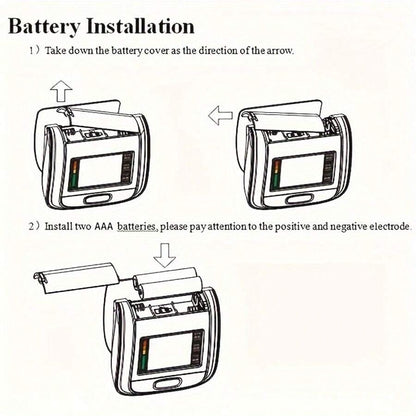 Battery Installation

1）Take down the battery cover as the direction of the arrow.

2）Install two AAA batteries, please pay attention to the positive and negative electrode.